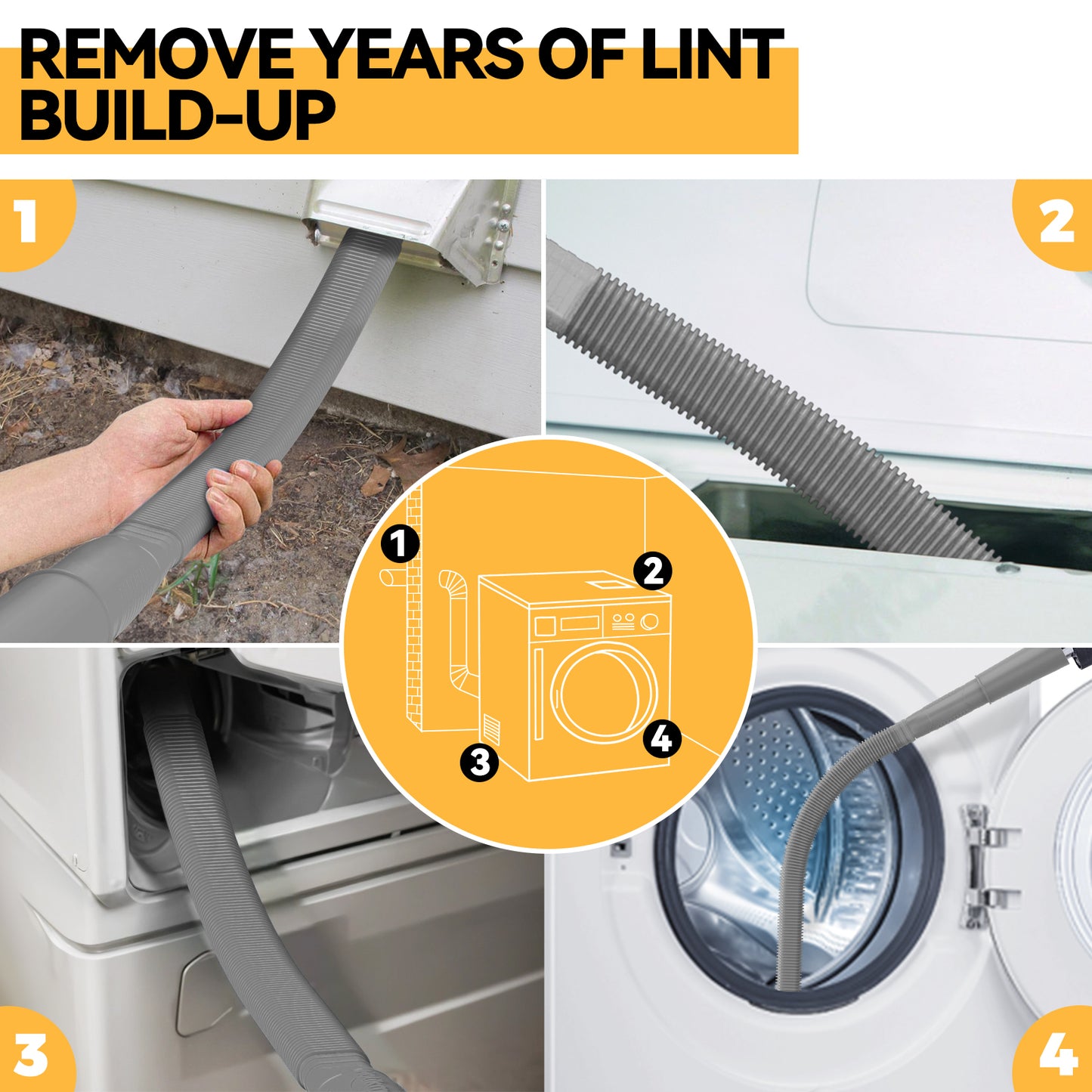 REMOVE YEARS OF LINT BUILD-UP

1

2

1

2

3

4

3

4