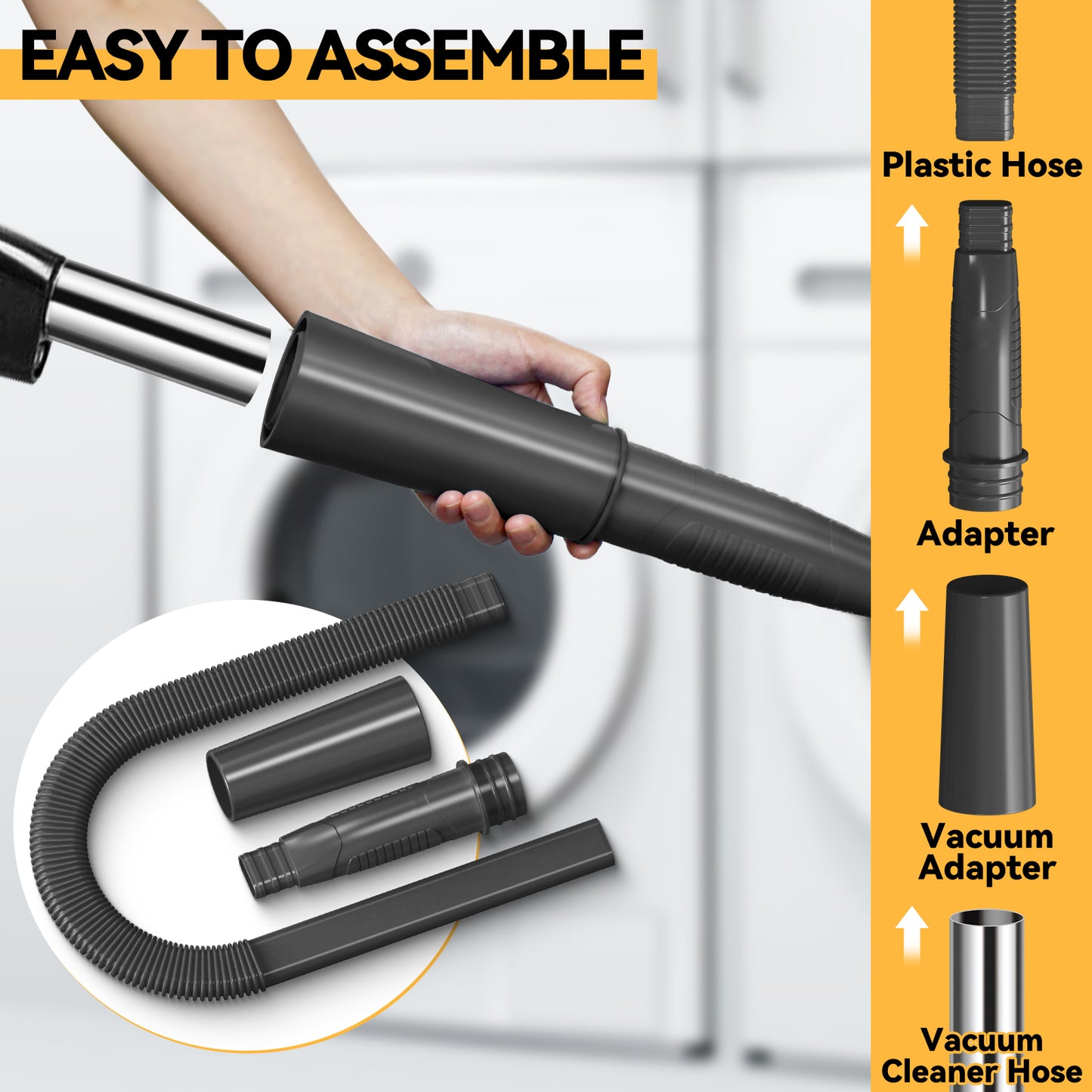 EASY TO ASSEMBLE

Plastic Hose

Adapter

Vacuum Adapter

Vacuum Cleaner Hose