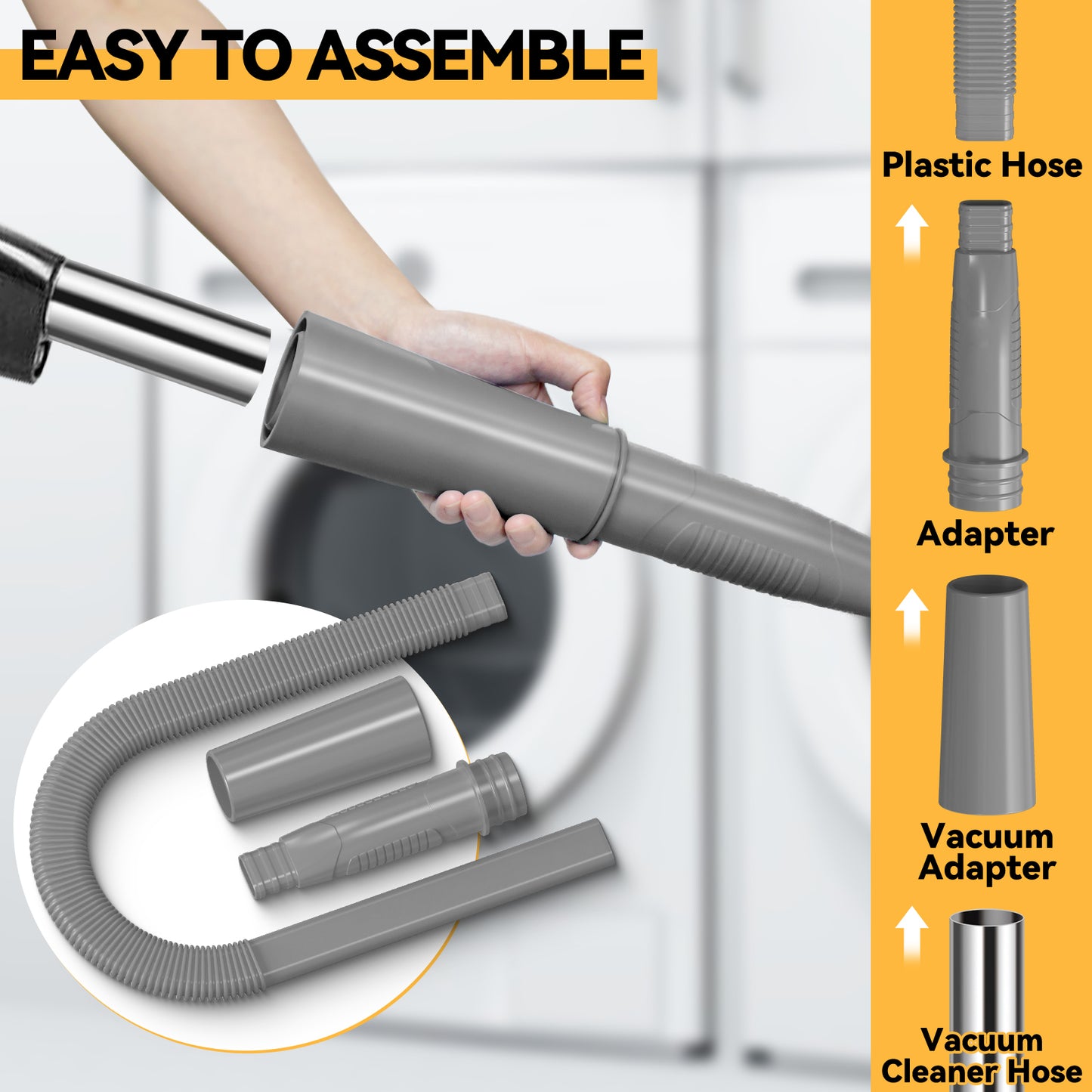 EASY TO ASSEMBLE

Plastic Hose

Adapter

Vacuum Adapter

Vacuum Cleaner Hose